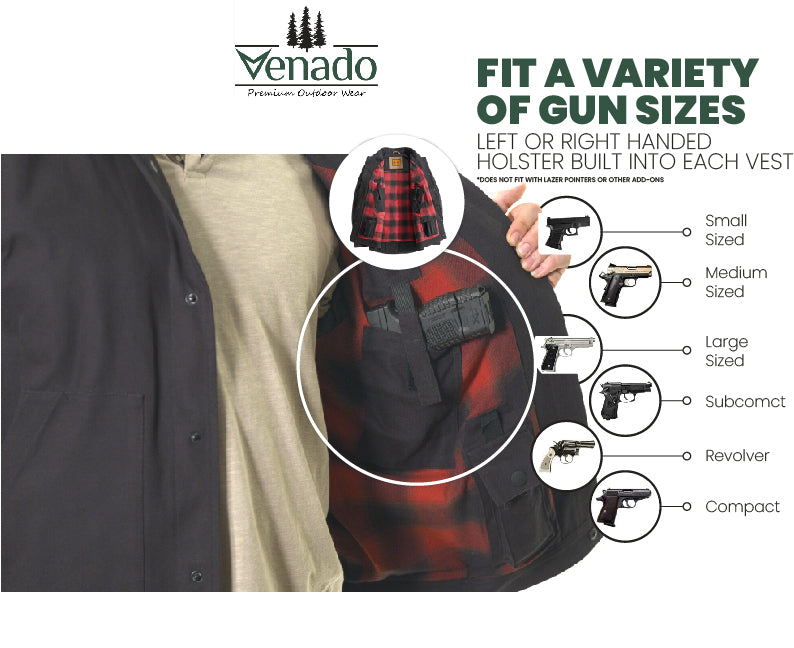 Venado
Premium Outdoor Wear

FIT A VARIETY OF GUN SIZES
LEFT OR RIGHT HANDED HOLSTER BUILT INTO EACH VEST
*DOES NOT FIT WITH LAZER POINTERS OR OTHER ADD-ONS

Small Sized
Medium Sized
Large Sized
Subcomct
Revolver
Compact